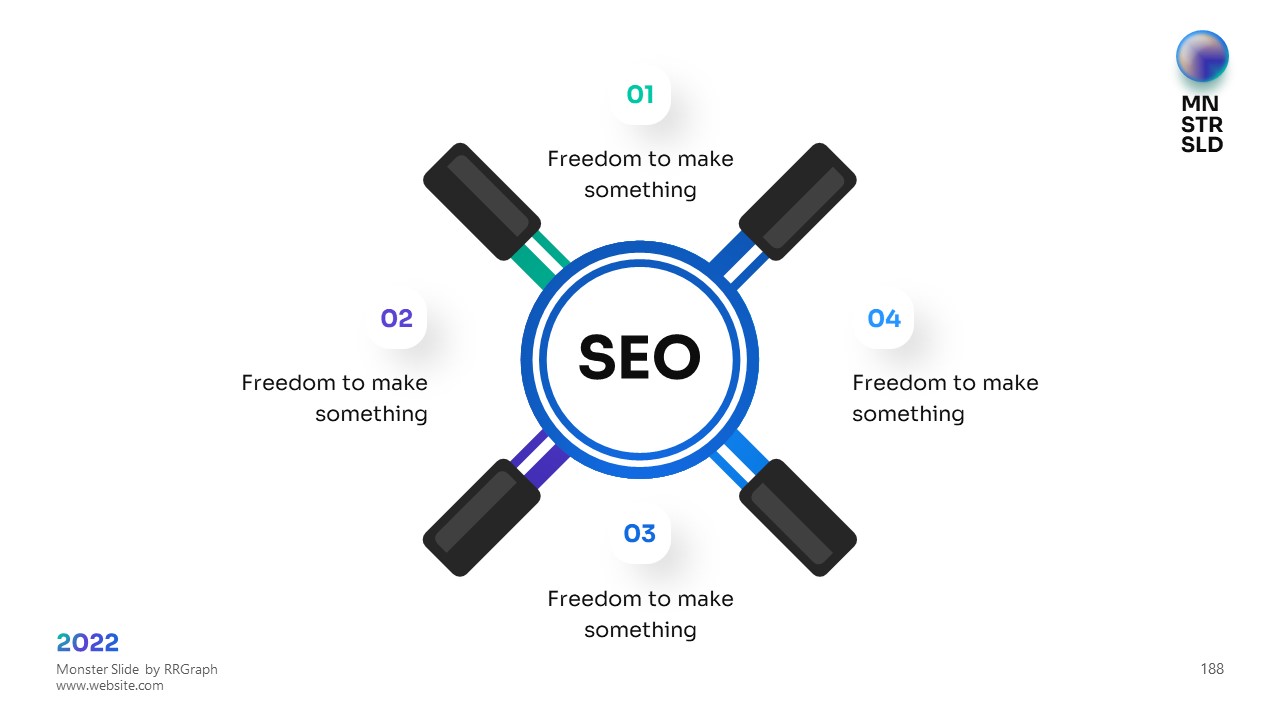 MN
STR
SLD

01

Freedom to make something

02

Freedom to make something

SEO

04

Freedom to make something

03

Freedom to make something

2022

Monster Slide by RRGraph
www.website.com

188